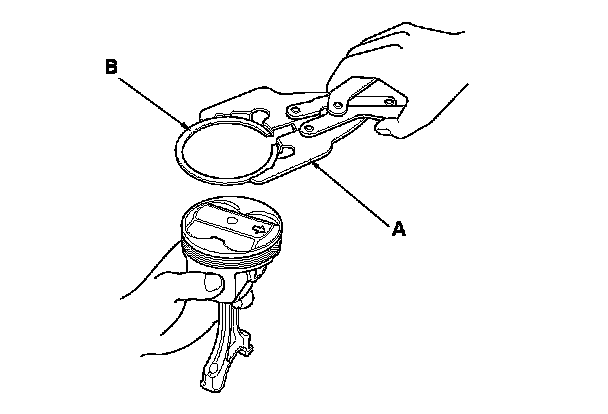 B

A