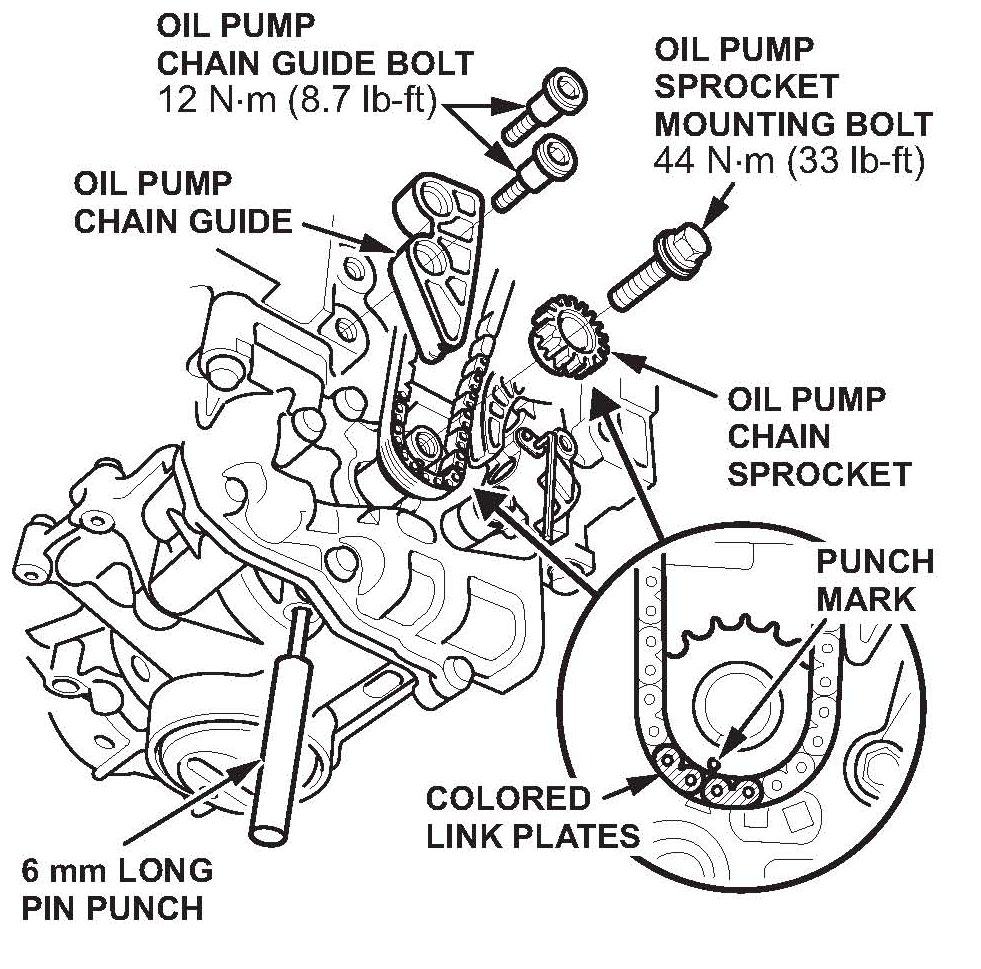 OIL PUMP
CHAIN GUIDE BOLT
12 N·m (8.7 lb-ft)

OIL PUMP
SPROCKET
MOUNTING BOLT
44 N·m (33 lb-ft)

OIL PUMP
CHAIN GUIDE

OIL PUMP
CHAIN
SPROCKET

PUNCH
MARK

COLORED
LINK PLATES

6 mm LONG
PIN PUNCH