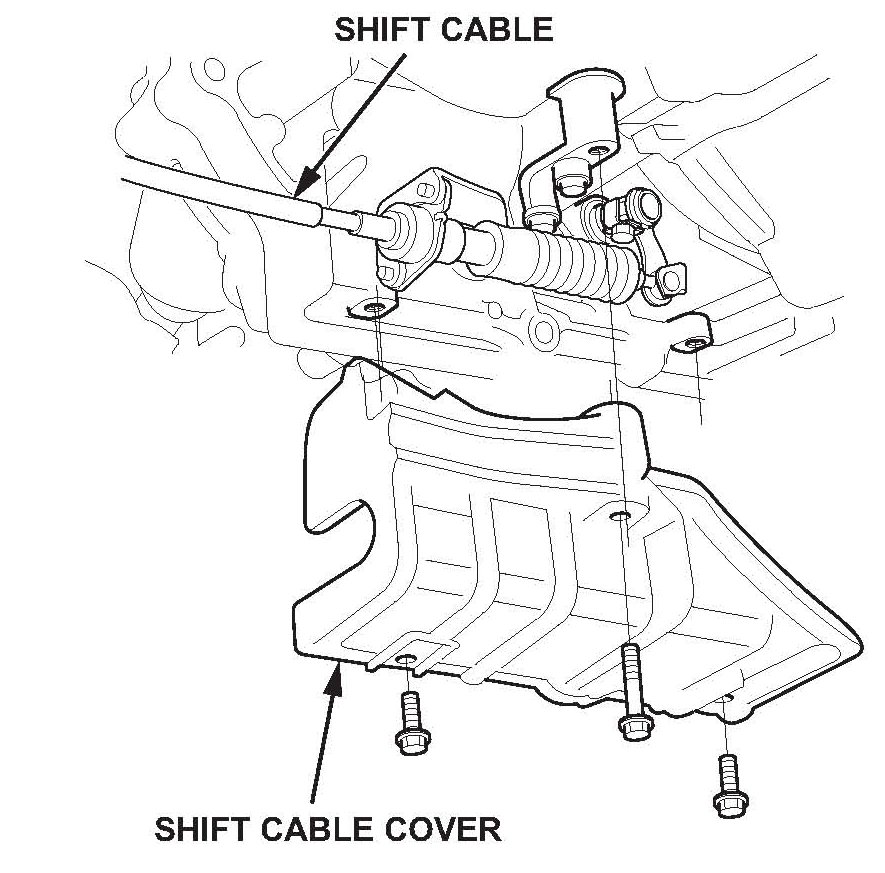 SHIFT CABLE

SHIFT CABLE COVER