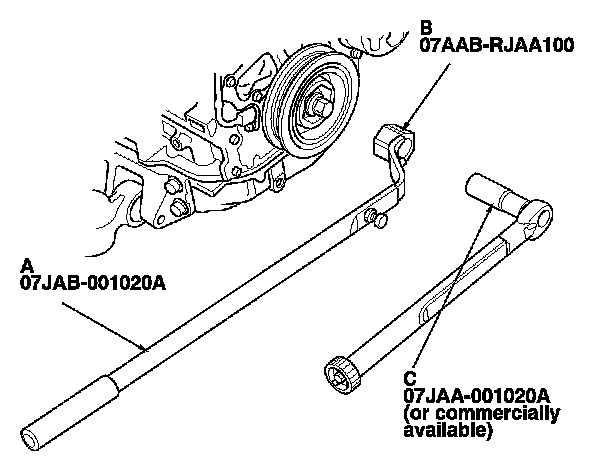 B
07AAB-RJAA100

A
07JAB-001020A

C
07JAA-001020A
(or commercially available)