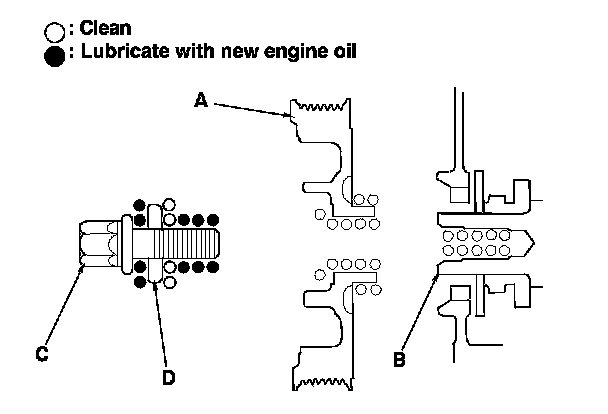 ○: Clean
●: Lubricate with new engine oil

A

C

D

B