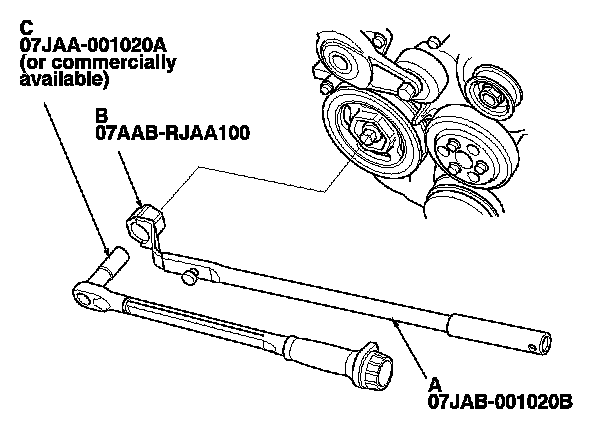 C
07JAA-001020A
(or commercially available)

B
07AAB-RJAA100

A
07JAB-001020B