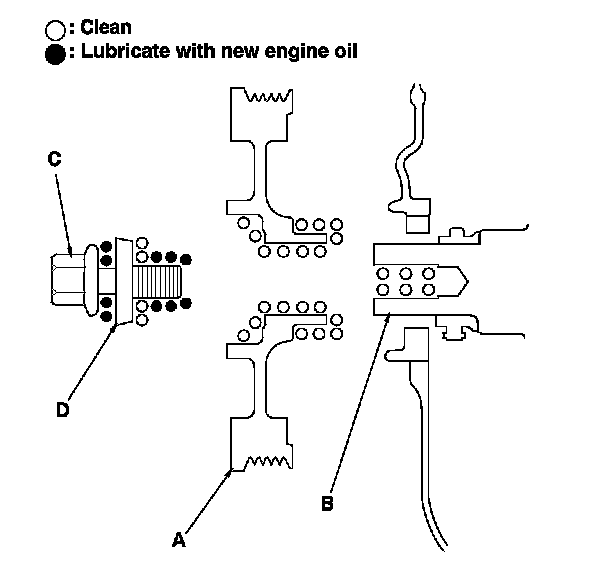 ○: Clean
●: Lubricate with new engine oil

C

D

A

B