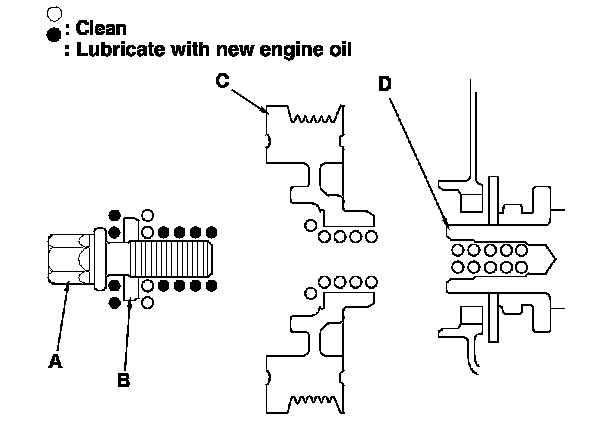 : Clean
: Lubricate with new engine oil

C

D

A

B