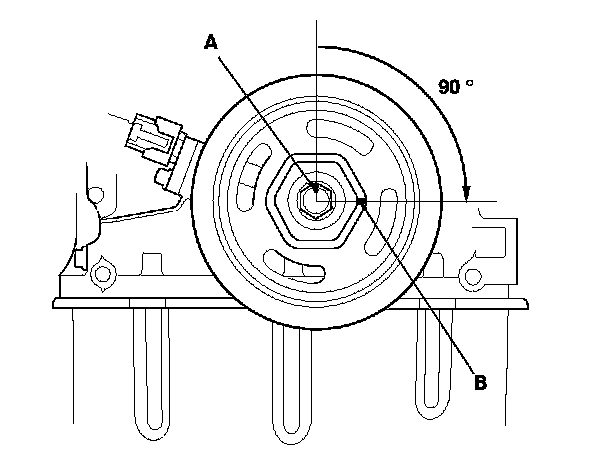 A
90 °
B