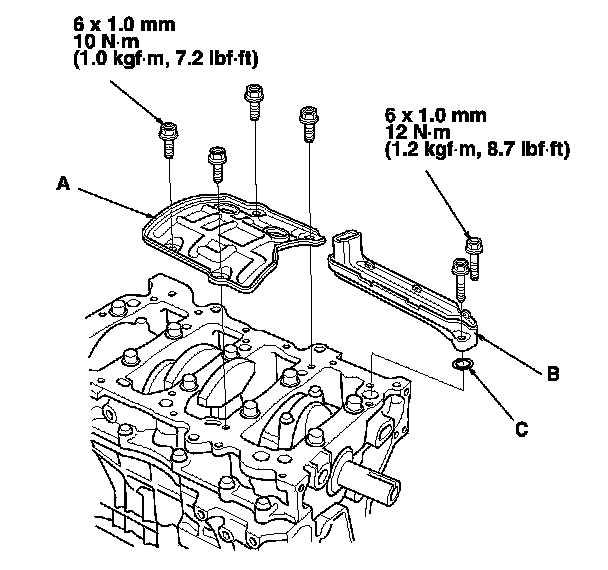 6 x 1.0 mm
10 N·m
(1.0 kgf·m, 7.2 lbf·ft)

6 x 1.0 mm
12 N·m
(1.2 kgf·m, 8.7 lbf·ft)

A

B

C