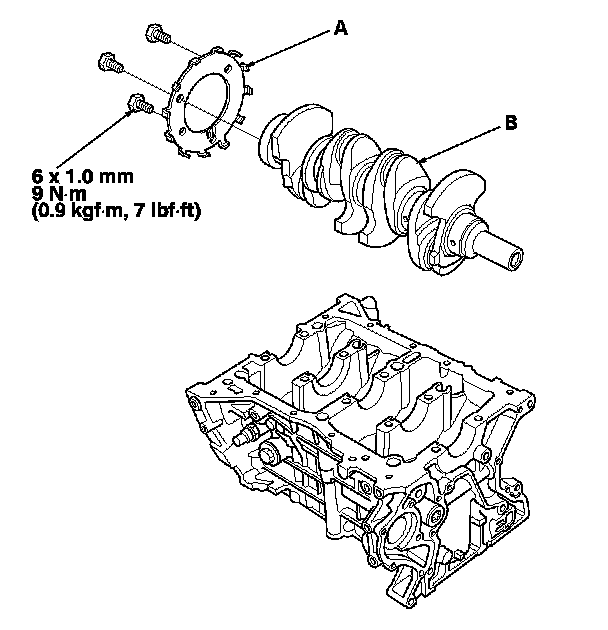 A

B

6 x 1.0 mm
9 N·m
(0.9 kgf·m, 7 lbf·ft)