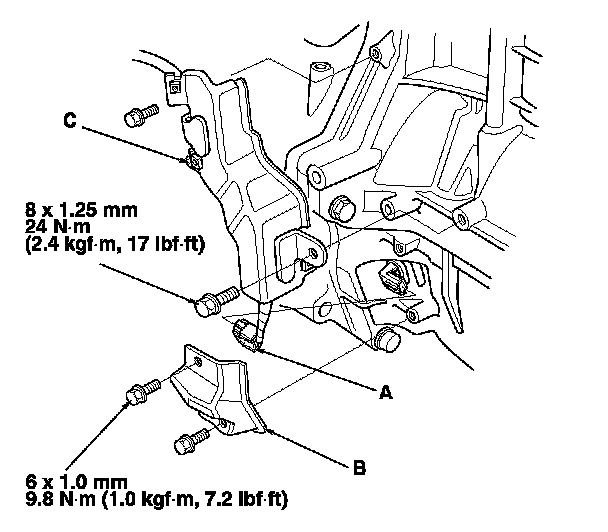 C

8 x 1.25 mm
24 N·m
(2.4 kgf·m, 17 lbf·ft)

A

B

6 x 1.0 mm
9.8 N·m (1.0 kgf·m, 7.2 lbf·ft)