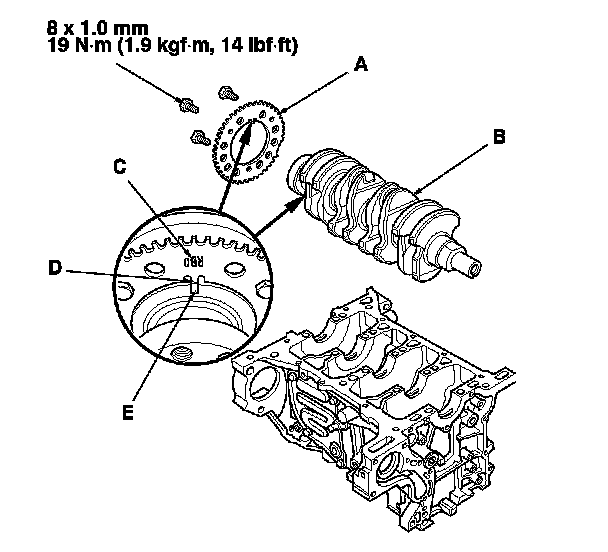 8 x 1.0 mm
19 N·m (1.9 kgf·m, 14 lbf·ft)

A

B

C

RB0

D

E