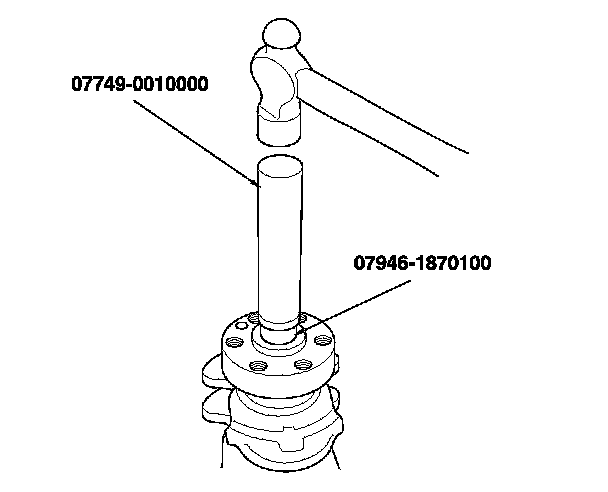 07749-0010000

07946-1870100