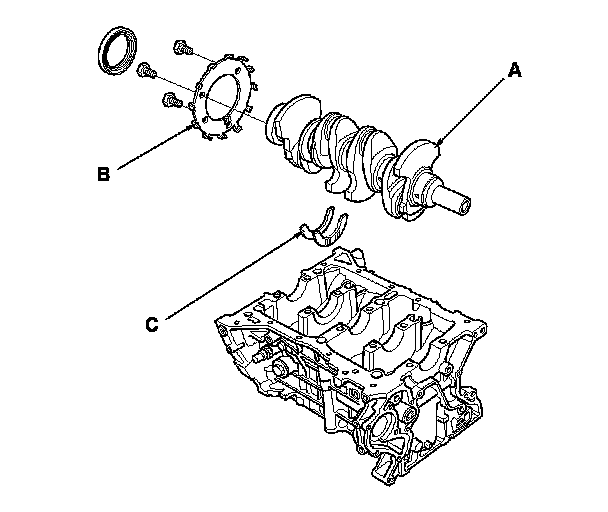 A

B

C