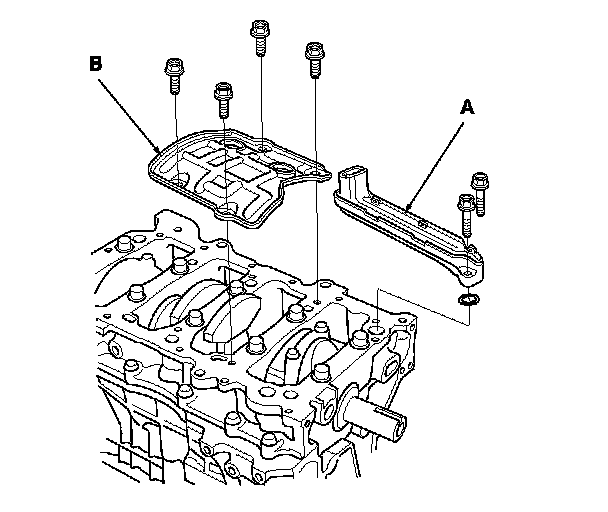 B

A