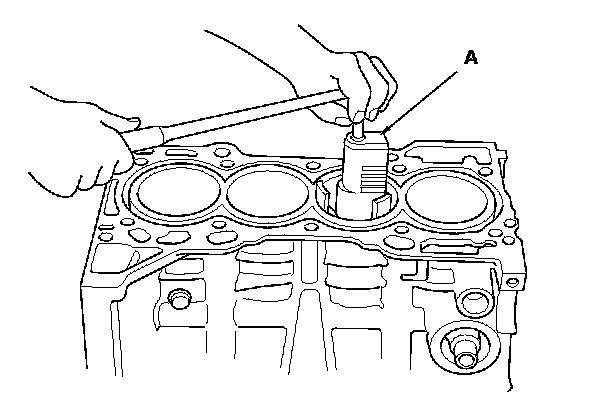 A