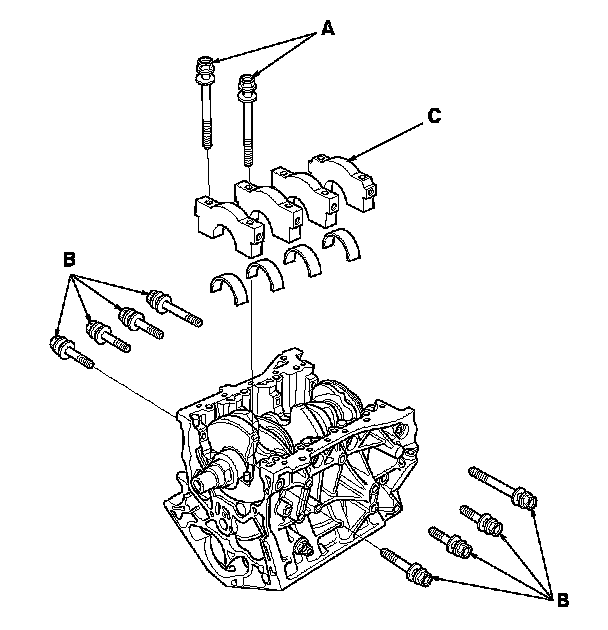 A

C

B

B