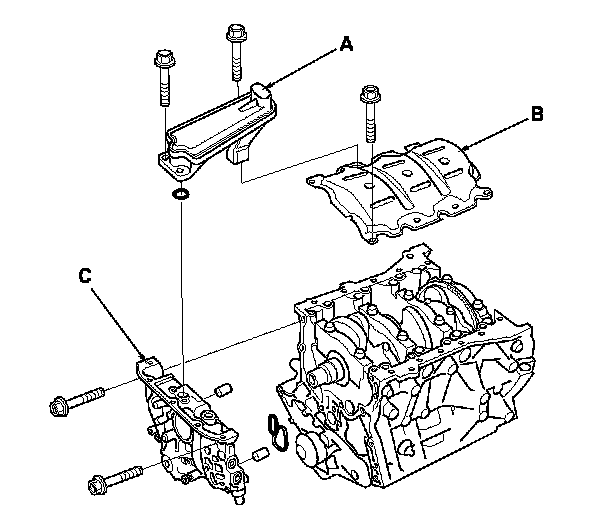 A

B

C