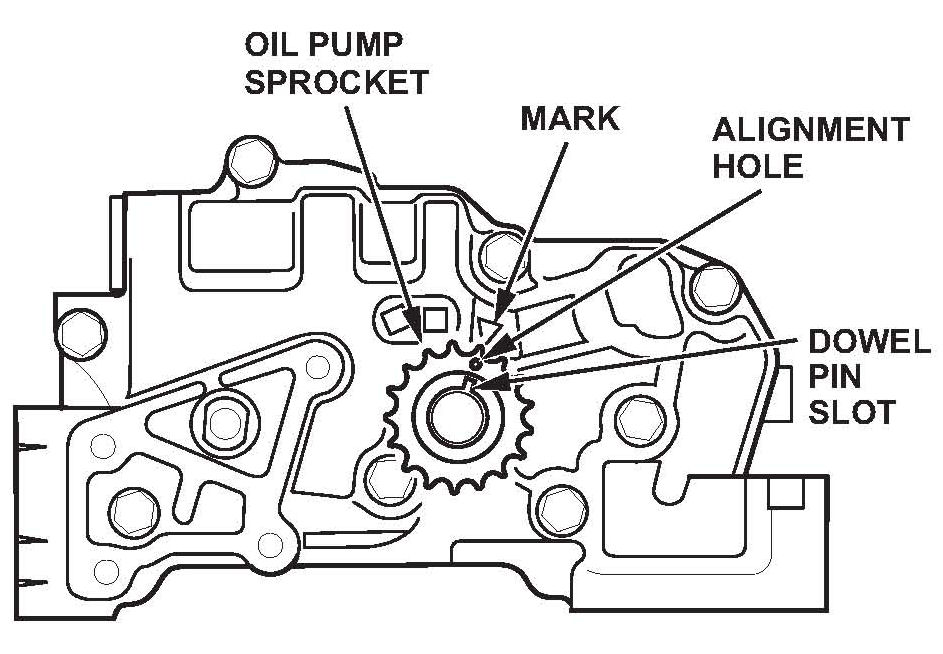 OIL PUMP SPROCKET

MARK

ALIGNMENT HOLE

DOWEL PIN SLOT