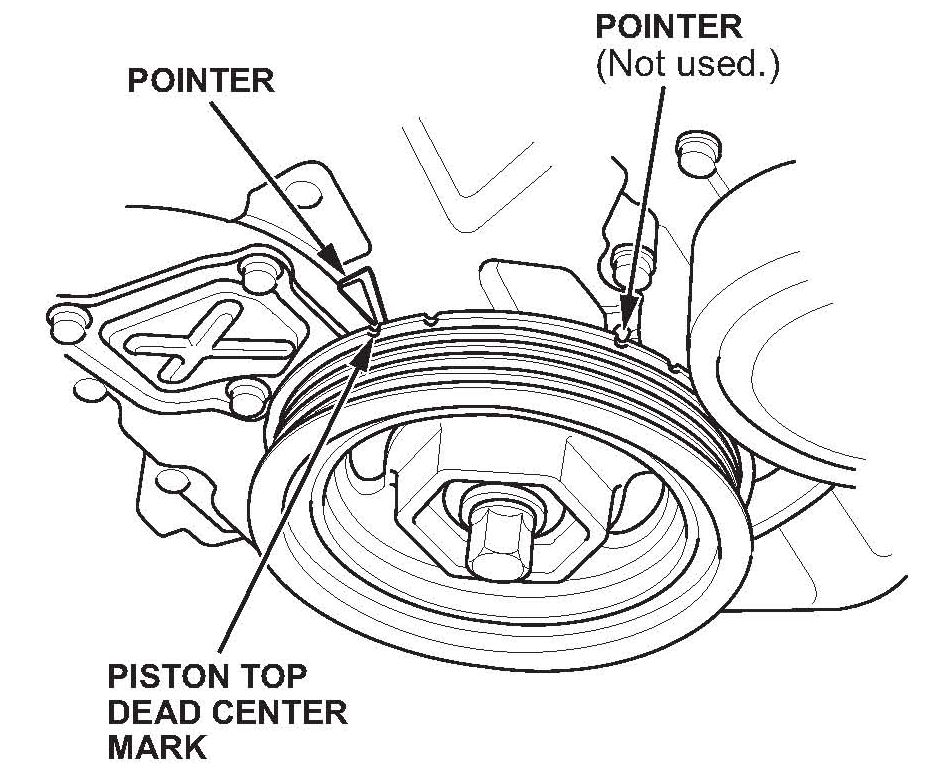 POINTER

POINTER
(Not used.)

PISTON TOP
DEAD CENTER
MARK