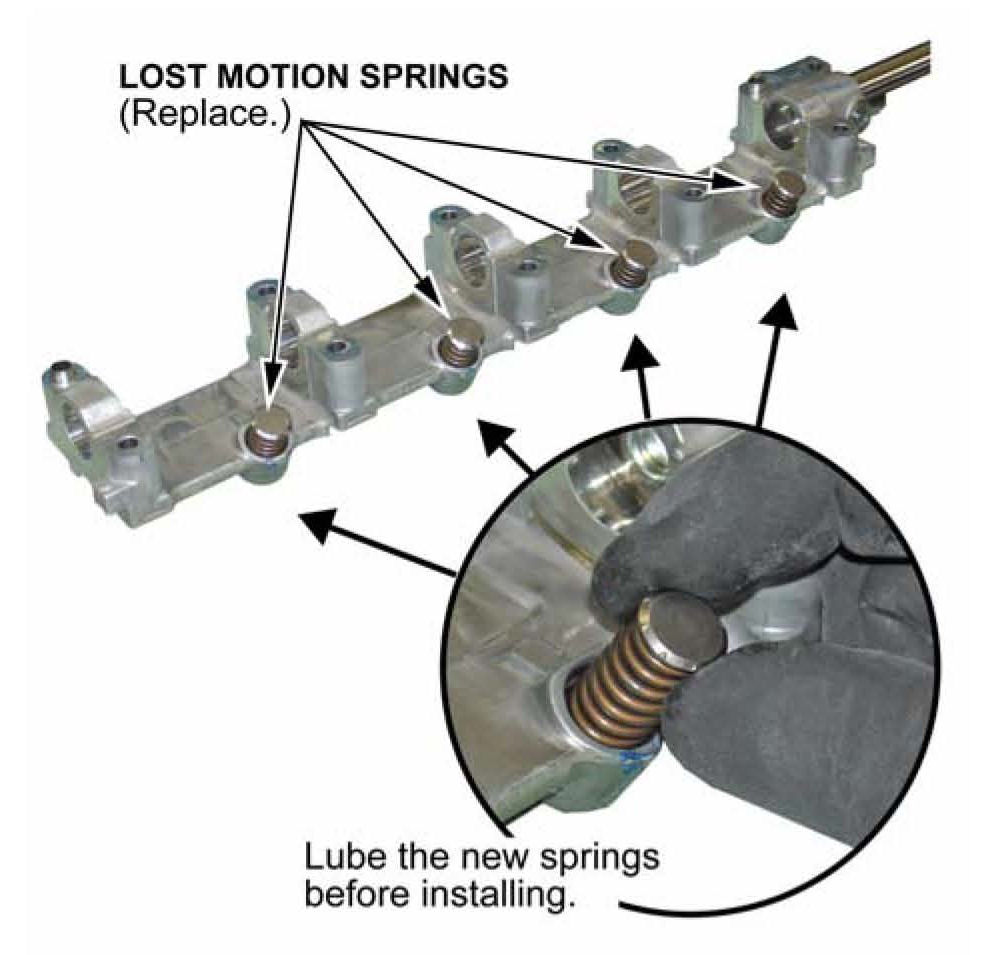 LOST MOTION SPRINGS
(Replace.)

Lube the new springs before installing.