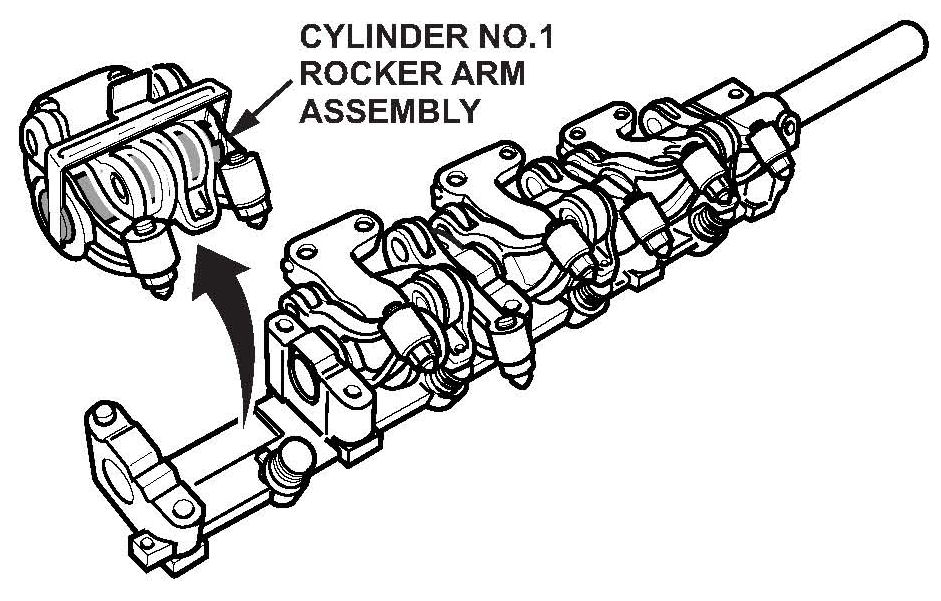 CYLINDER NO.1
ROCKER ARM
ASSEMBLY