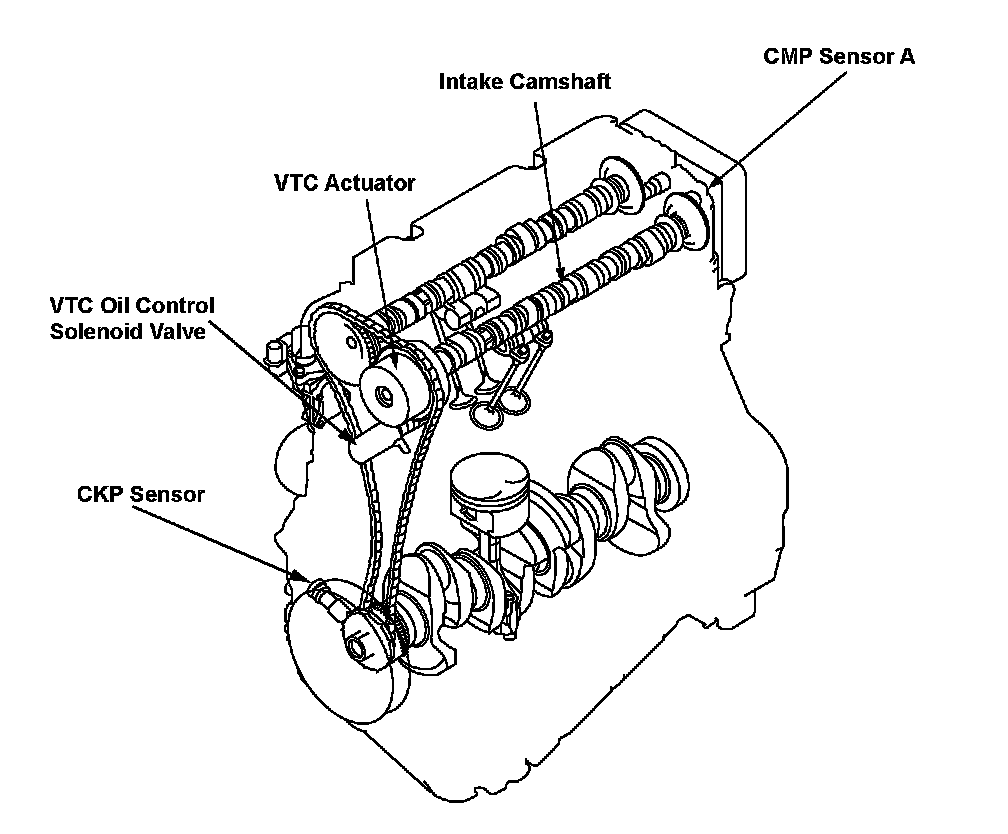 CMP Sensor A

Intake Camshaft

VTC Actuator

VTC Oil Control Solenoid Valve

CKP Sensor