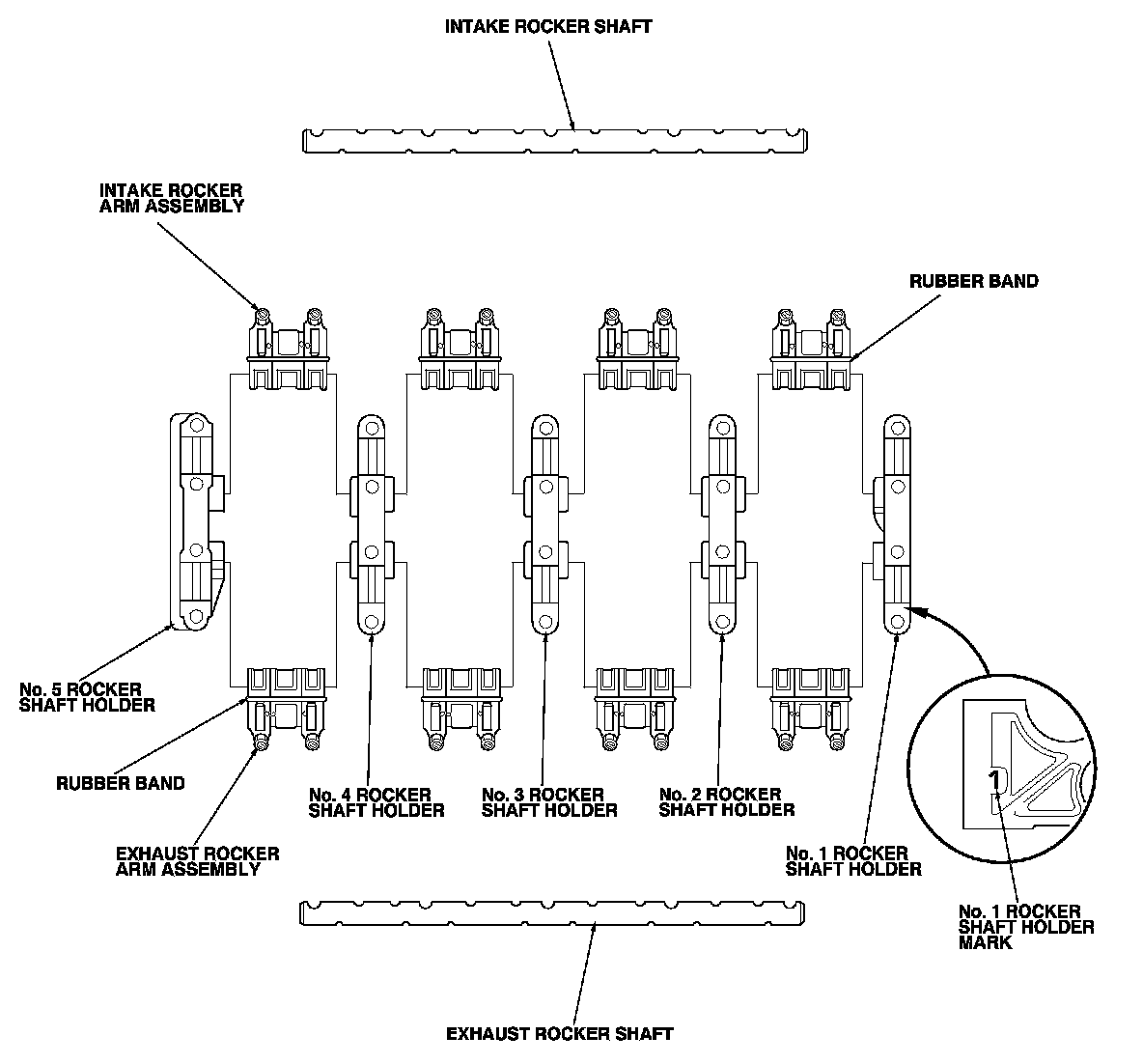 INTAKE ROCKER SHAFT

INTAKE ROCKER ARM ASSEMBLY

RUBBER BAND

No. 5 ROCKER SHAFT HOLDER

RUBBER BAND

EXHAUST ROCKER ARM ASSEMBLY

No. 4 ROCKER SHAFT HOLDER

No. 3 ROCKER SHAFT HOLDER

No. 2 ROCKER SHAFT HOLDER

No. 1 ROCKER SHAFT HOLDER

1

No. 1 ROCKER SHAFT HOLDER MARK

EXHAUST ROCKER SHAFT