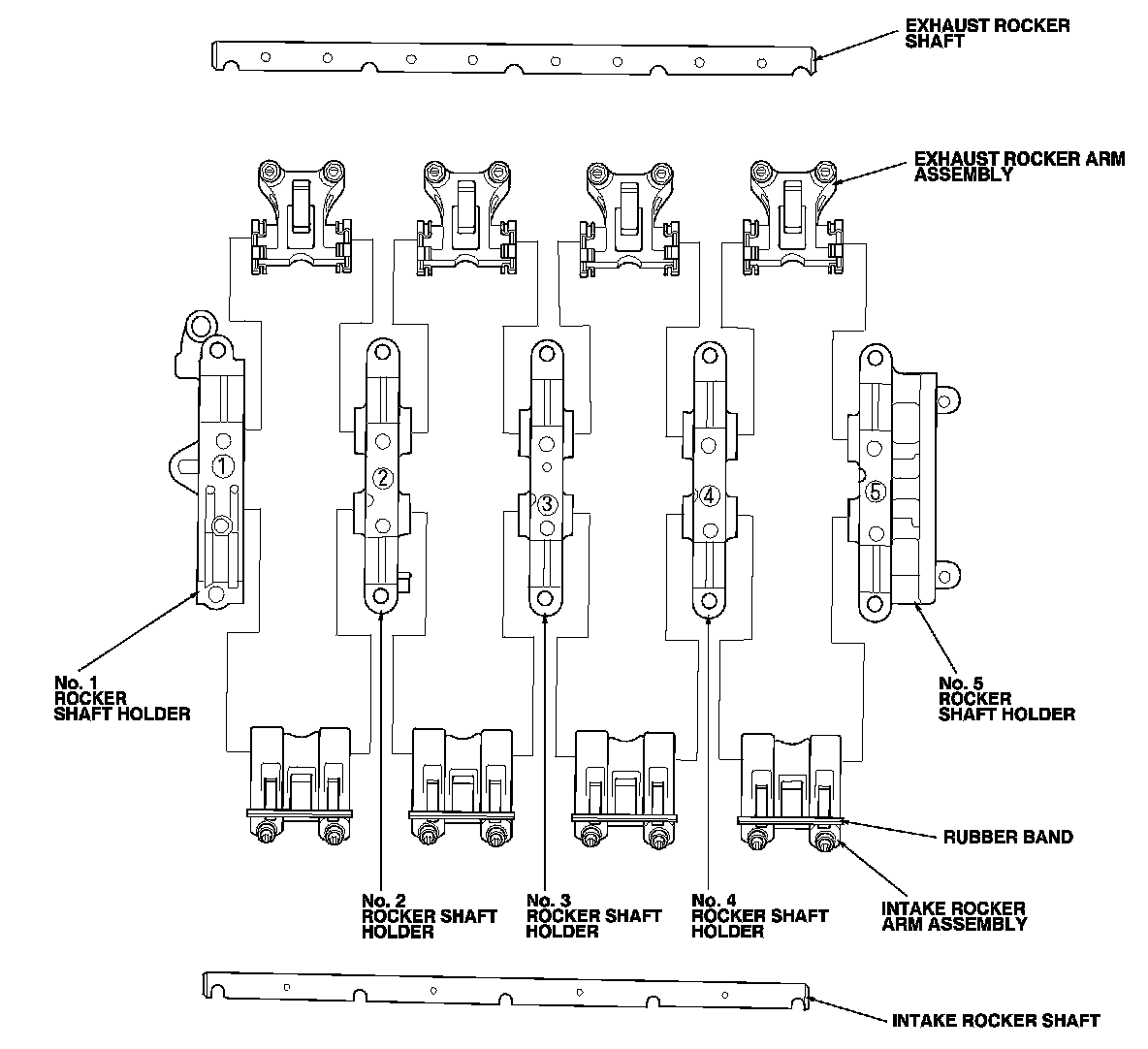 EXHAUST ROCKER SHAFT

EXHAUST ROCKER ARM ASSEMBLY

①

②

③

④

⑤

No. 1 ROCKER SHAFT HOLDER

No. 5 ROCKER SHAFT HOLDER

RUBBER BAND

No. 2 ROCKER SHAFT HOLDER

No. 3 ROCKER SHAFT HOLDER

No. 4 ROCKER SHAFT HOLDER

INTAKE ROCKER ARM ASSEMBLY

INTAKE ROCKER SHAFT