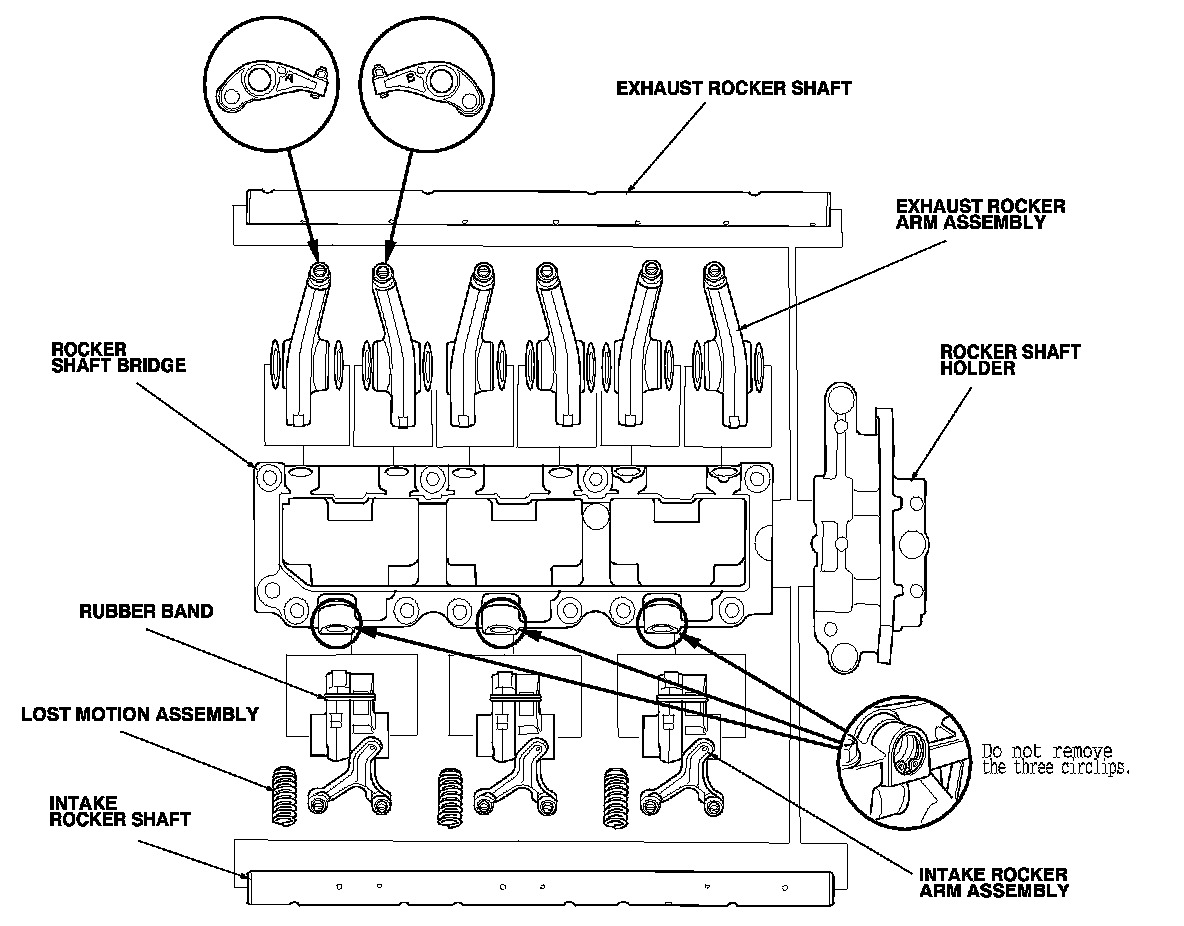 A

B

EXHAUST ROCKER SHAFT

EXHAUST ROCKER ARM ASSEMBLY

ROCKER SHAFT BRIDGE

ROCKER SHAFT HOLDER

RUBBER BAND

LOST MOTION ASSEMBLY

INTAKE ROCKER SHAFT

Do not remove the three circlips.

INTAKE ROCKER ARM ASSEMBLY