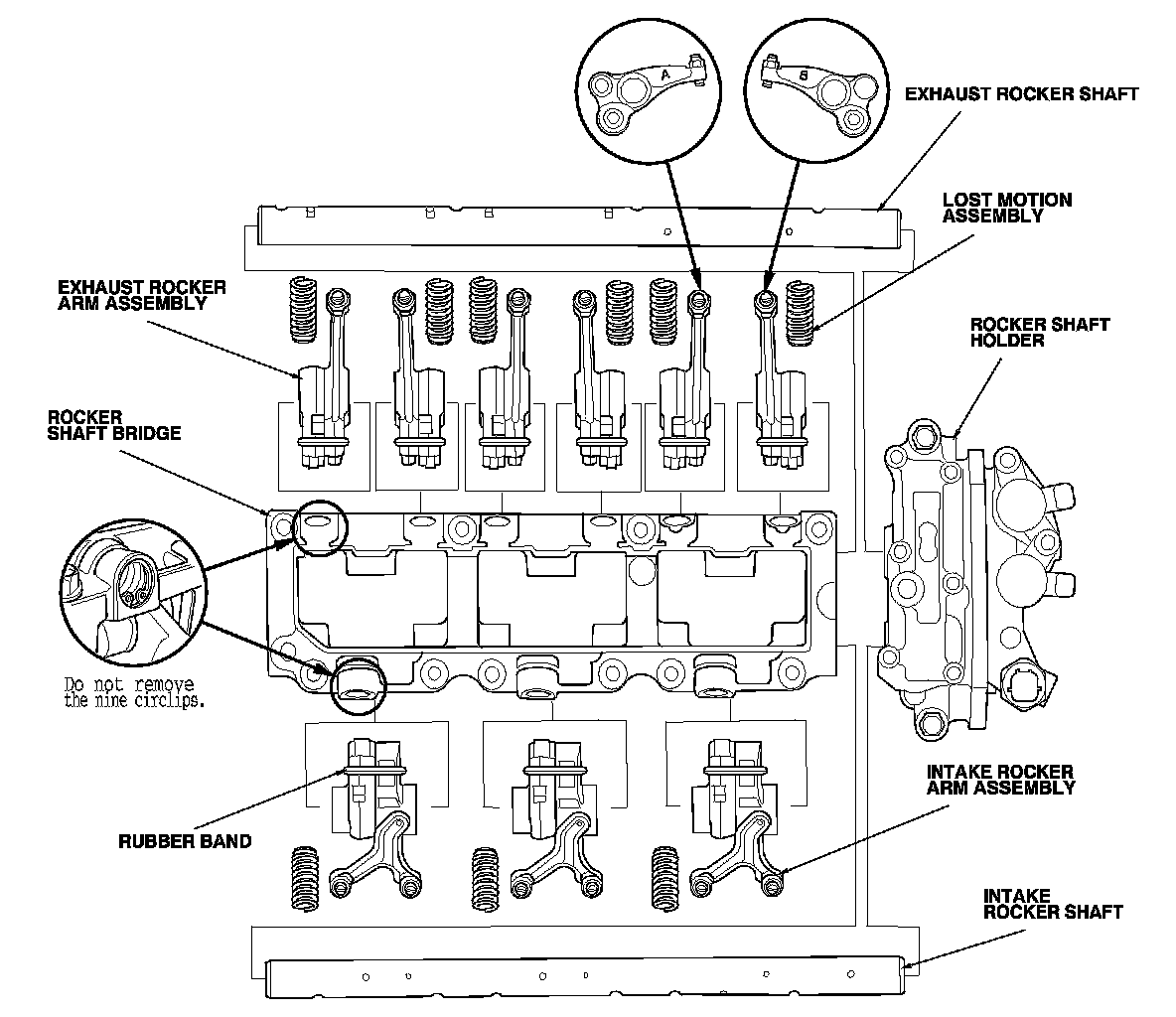 A

B

EXHAUST ROCKER SHAFT

LOST MOTION ASSEMBLY

EXHAUST ROCKER ARM ASSEMBLY

ROCKER SHAFT HOLDER

ROCKER SHAFT BRIDGE

Do not remove the nine circlips.

RUBBER BAND

INTAKE ROCKER ARM ASSEMBLY

INTAKE ROCKER SHAFT