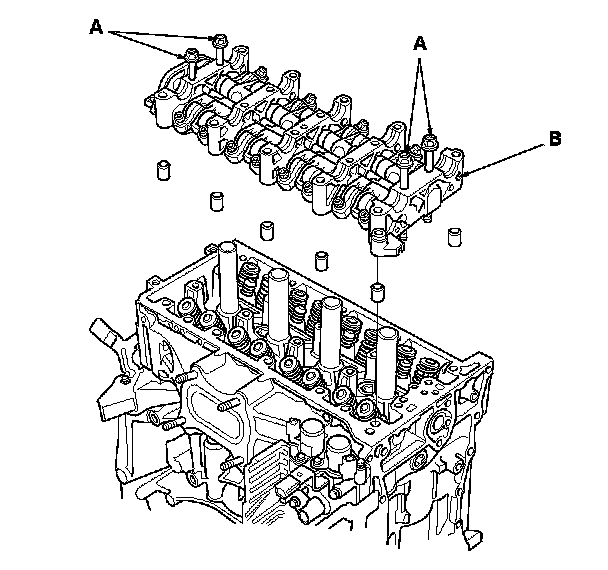 A
A
B