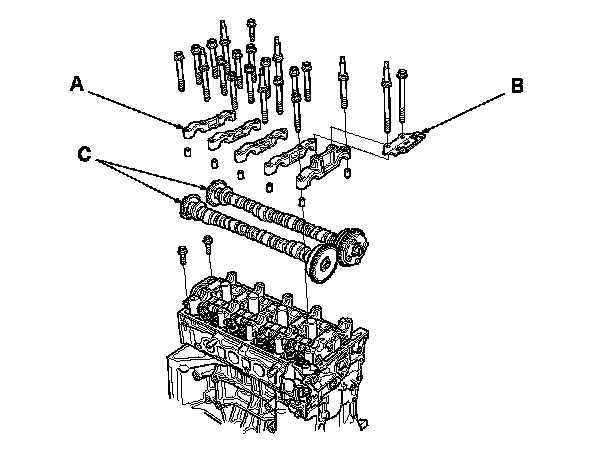 A

B

C