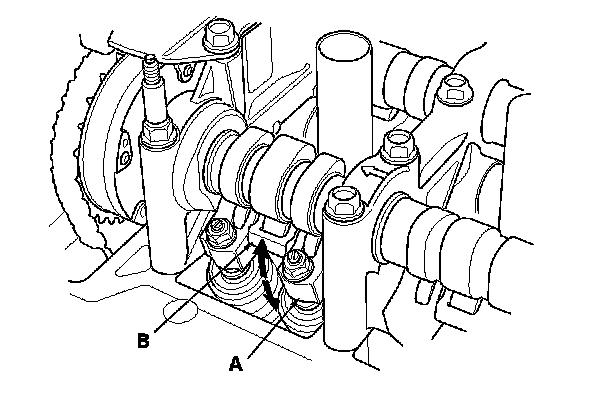 B
A