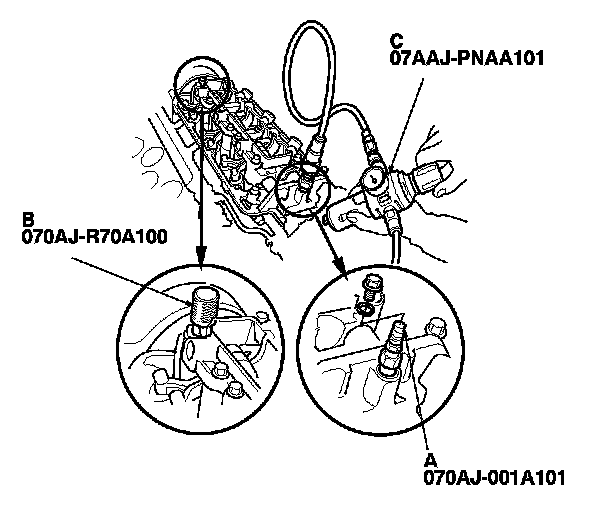 C
07AAJ-PNAA101

B
070AJ-R70A100

A
070AJ-001A101