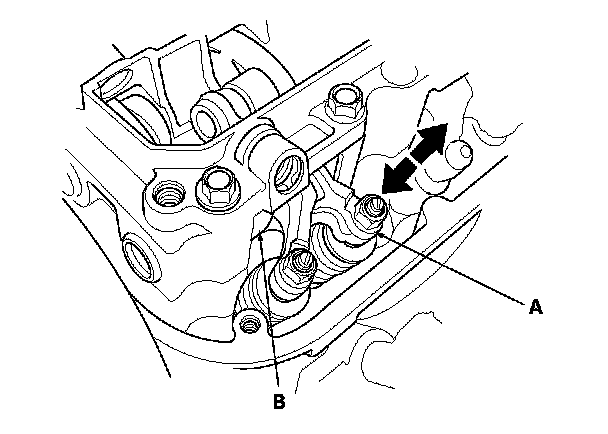 A

B