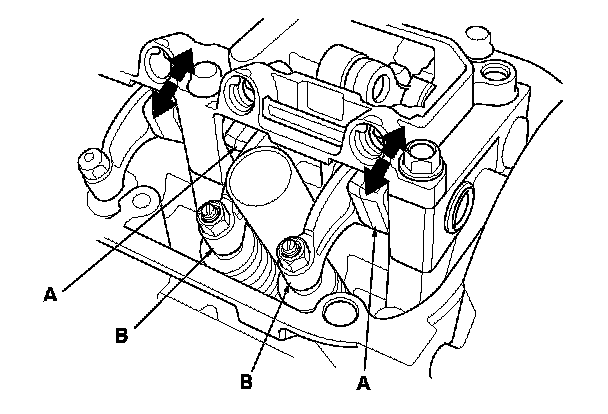 A
B
B
A