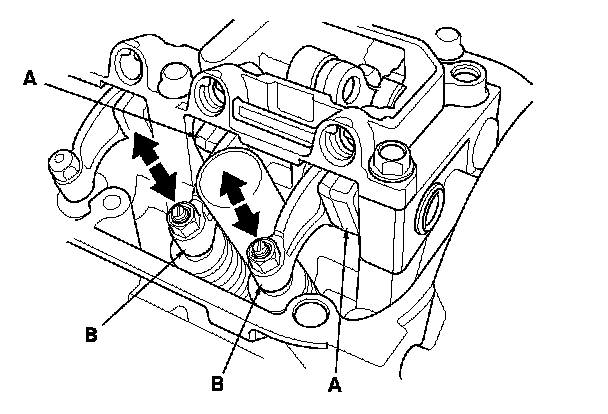 A
B
B
A