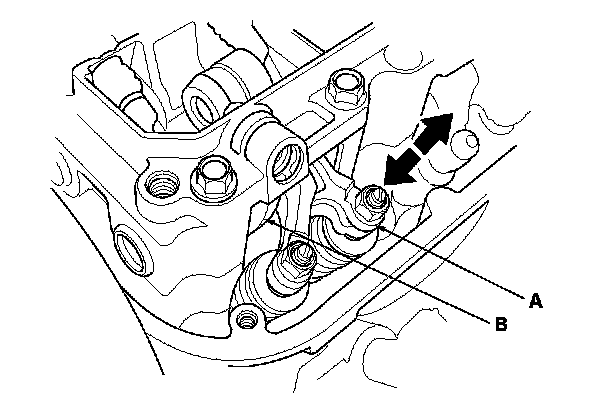 A

B