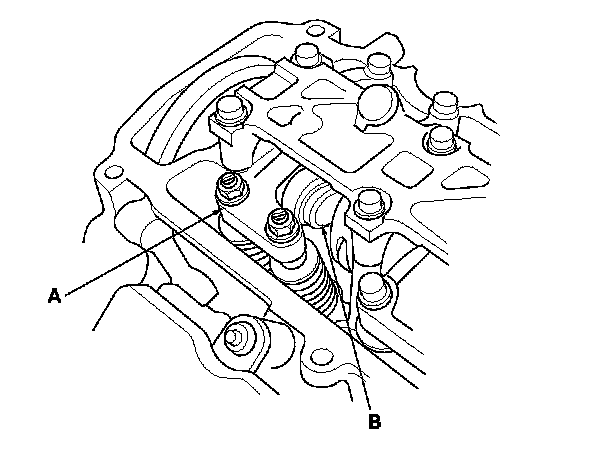 A

B