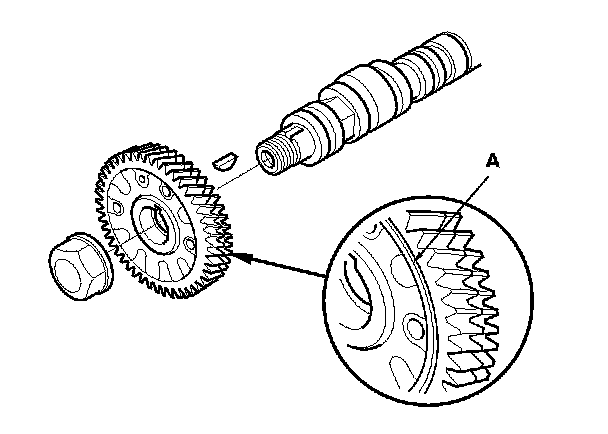 A