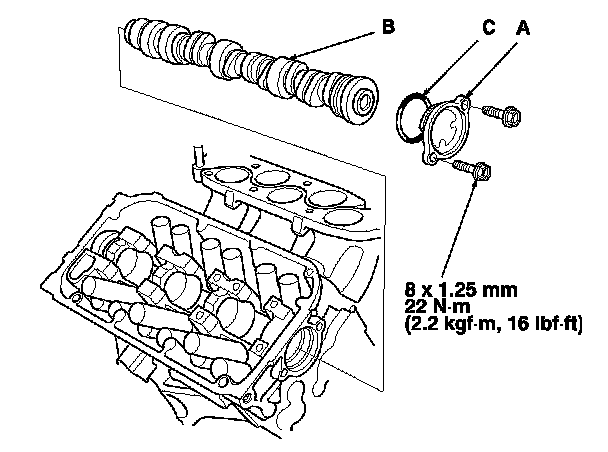 B
C
A
8 x 1.25 mm
22 N·m
(2.2 kgf·m, 16 lbf·ft)