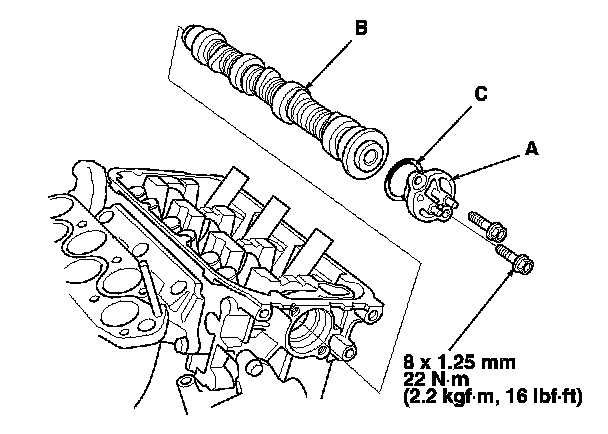 B

C

A

8 x 1.25 mm
22 N·m
(2.2 kgf·m, 16 lbf·ft)