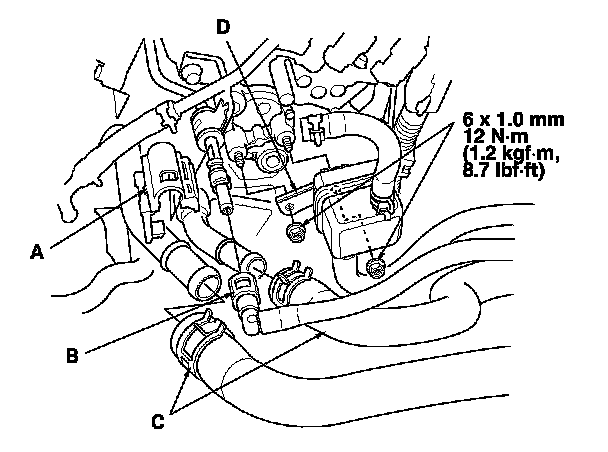 D

6 x 1.0 mm
12 N·m
(1.2 kgf·m,
8.7 lbf·ft)

A

B

C