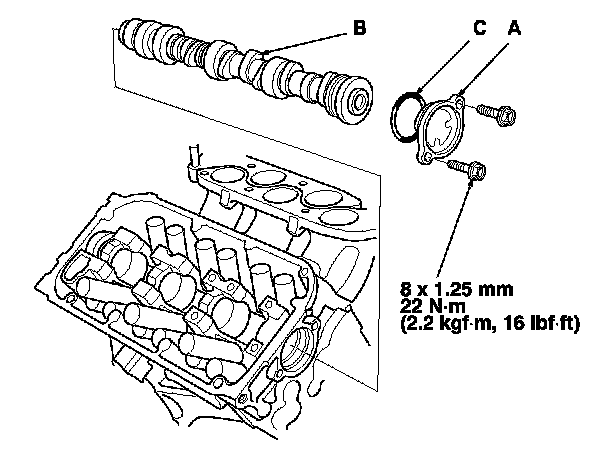 B

C A

8 x 1.25 mm
22 N·m
(2.2 kgf·m, 16 lbf·ft)