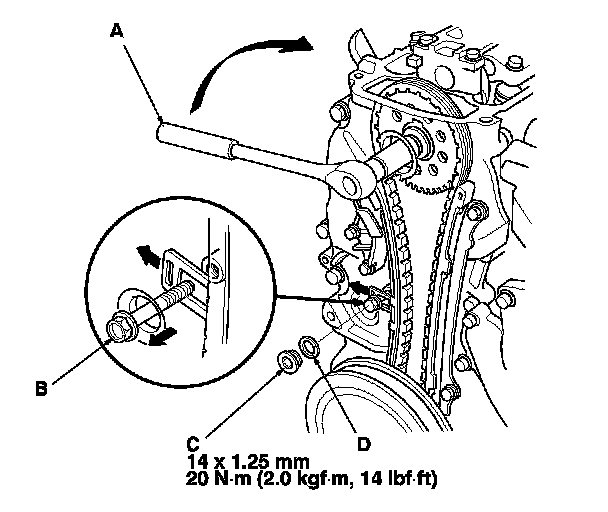 A

B

C
14 x 1.25 mm
20 N·m (2.0 kgf·m, 14 lbf·ft)

D