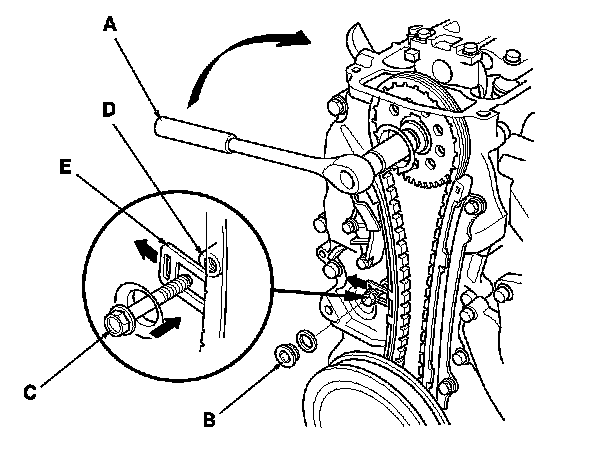 A
D
E
C
B