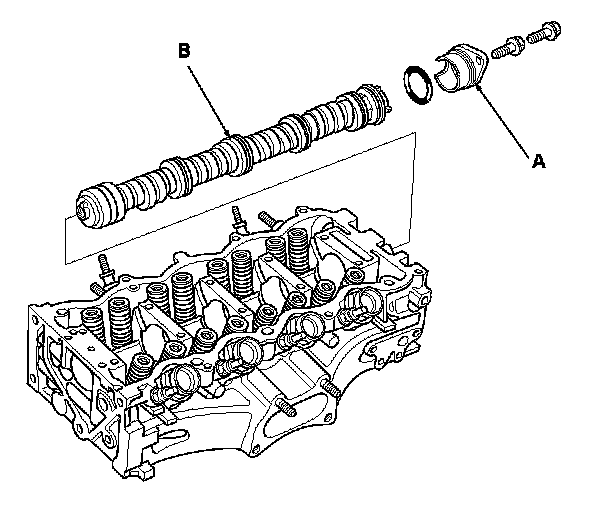 B

A