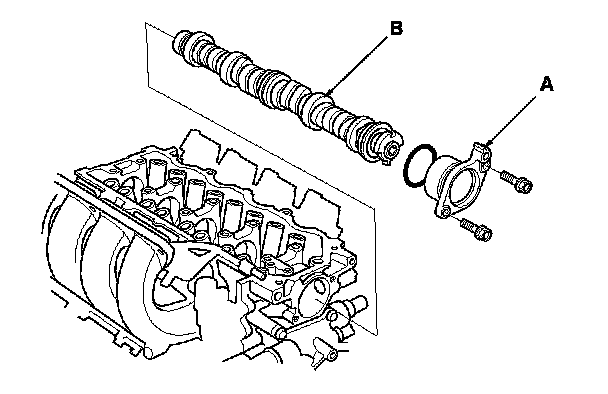 B

A