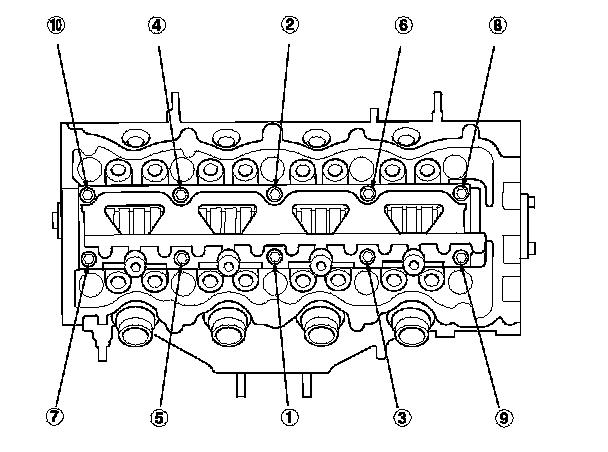 ⑩ ④ ② ⑥ ⑧

⑦ ⑤ ① ③ ⑨