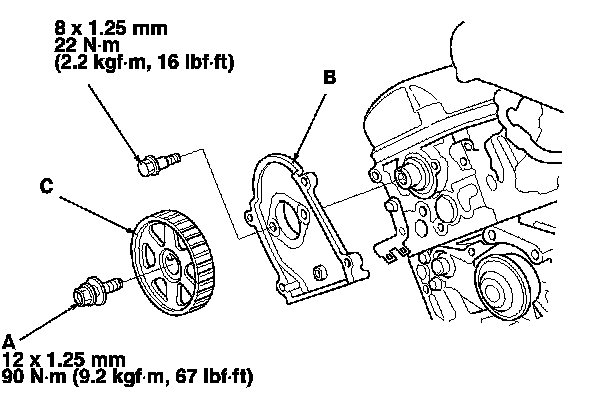 8 x 1.25 mm
22 N·m
(2.2 kgf·m, 16 lbf·ft)

B

C

A
12 x 1.25 mm
90 N·m (9.2 kgf·m, 67 lbf·ft)