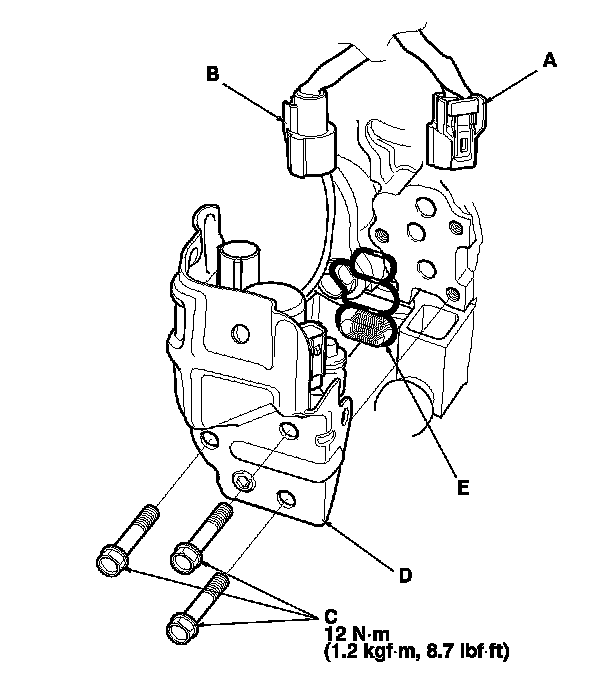 B

A

E

D

C
12 N·m
(1.2 kgf·m, 8.7 lbf·ft)