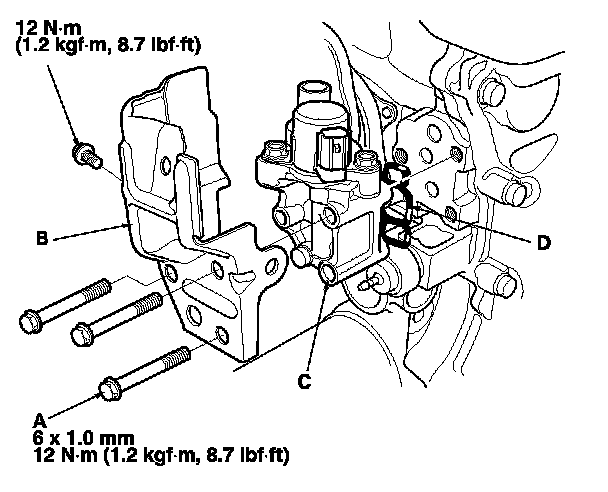 12 N·m
(1.2 kgf·m, 8.7 lbf·ft)

B

D

C

A
6 x 1.0 mm
12 N·m (1.2 kgf·m, 8.7 lbf·ft)